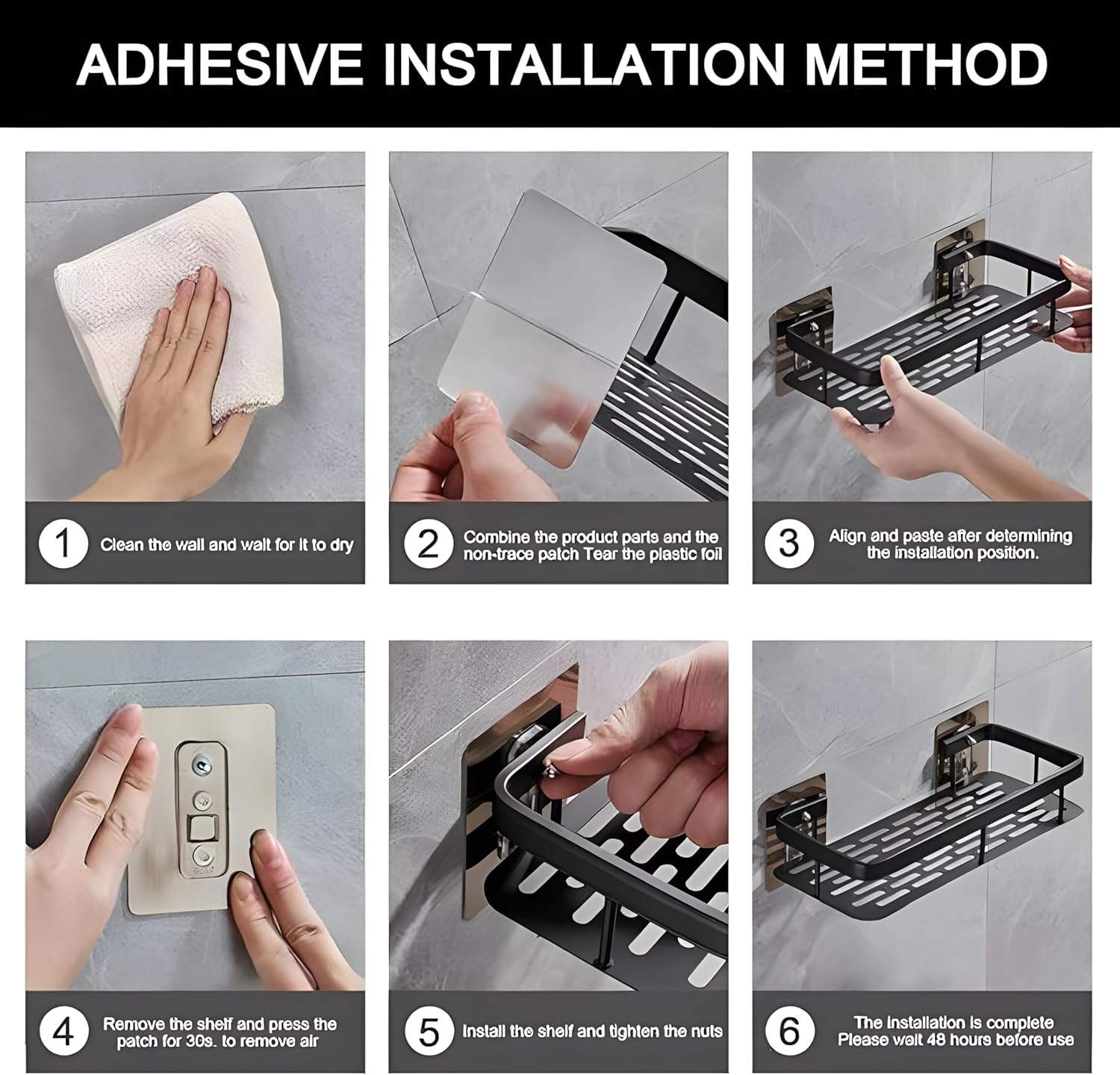 ADHESIVE INSTALLATION METHOD

1 Clean the wall and wait for it to dry

2 Combine the product parts and the non-trace patch Tear the plastic foil

3 Align and paste after determining the installation position.

4 Remove the shelf and press the patch for 30s. to remove air

5 Install the shelf and tighten the nuts

6 The installation is complete Please wait 48 hours before use