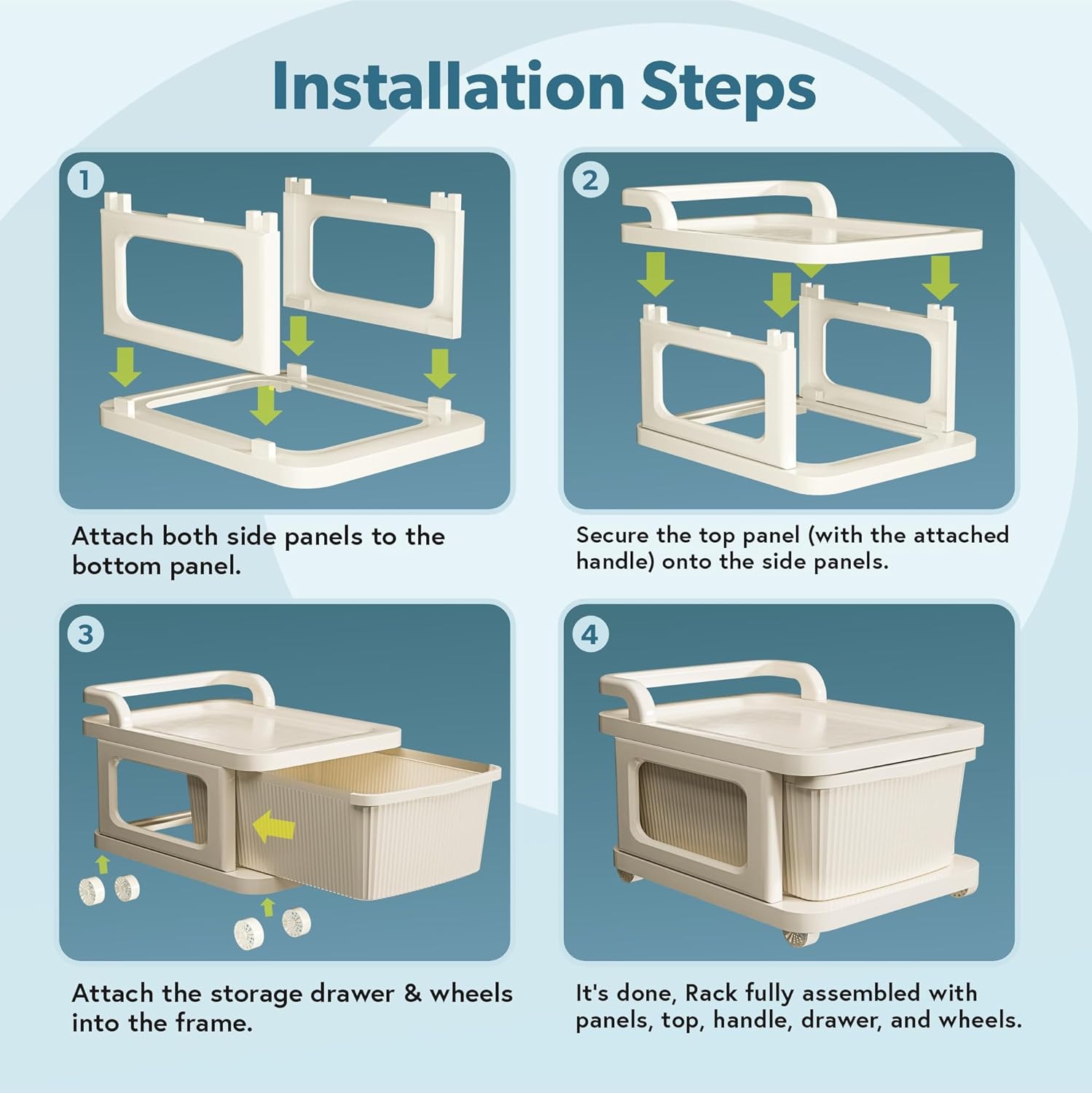 Installation Steps

1

Attach both side panels to the bottom panel.

2

Secure the top panel (with the attached handle) onto the side panels.

3

Attach the storage drawer & wheels into the frame.

4

It's done, Rack fully assembled with panels, top, handle, drawer, and wheels.