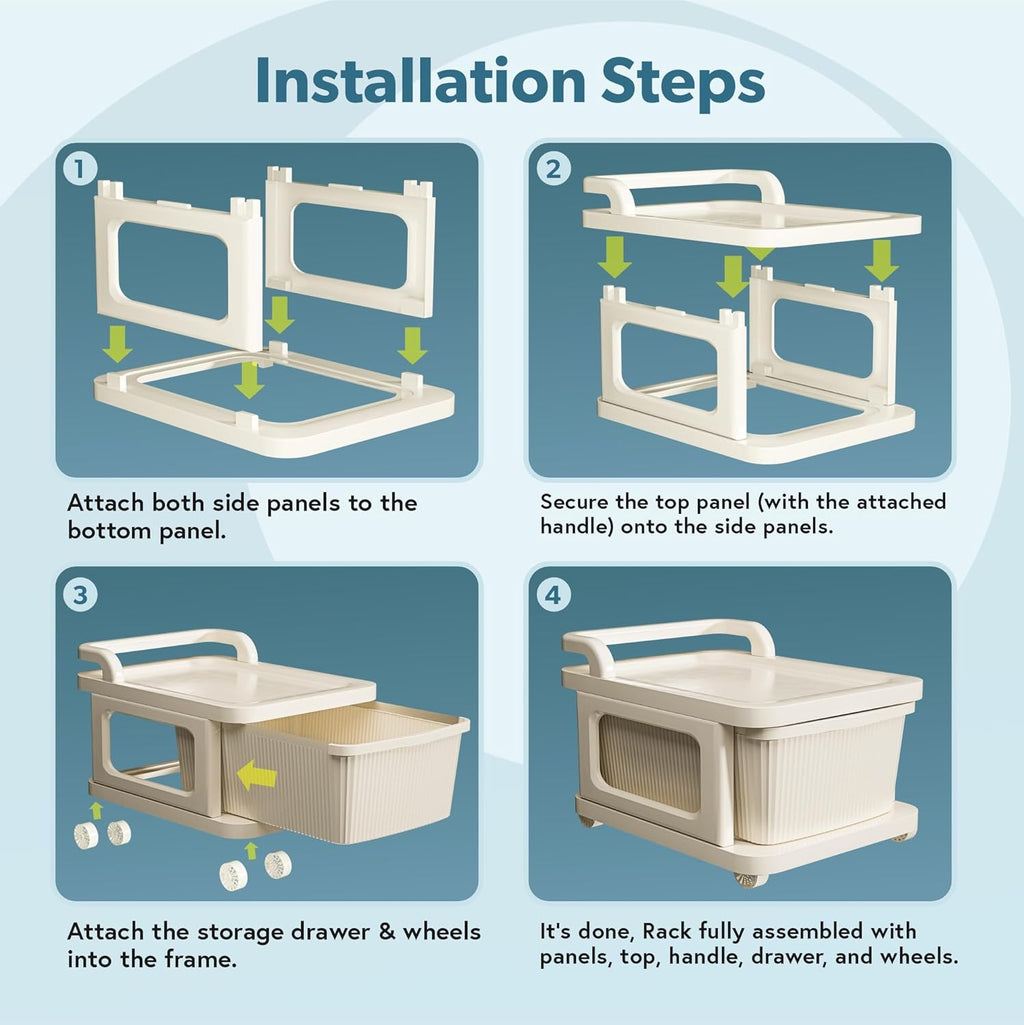 Installation Steps

1

Attach both side panels to the bottom panel.

2

Secure the top panel (with the attached handle) onto the side panels.

3

Attach the storage drawer & wheels into the frame.

4

It's done, Rack fully assembled with panels, top, handle, drawer, and wheels.