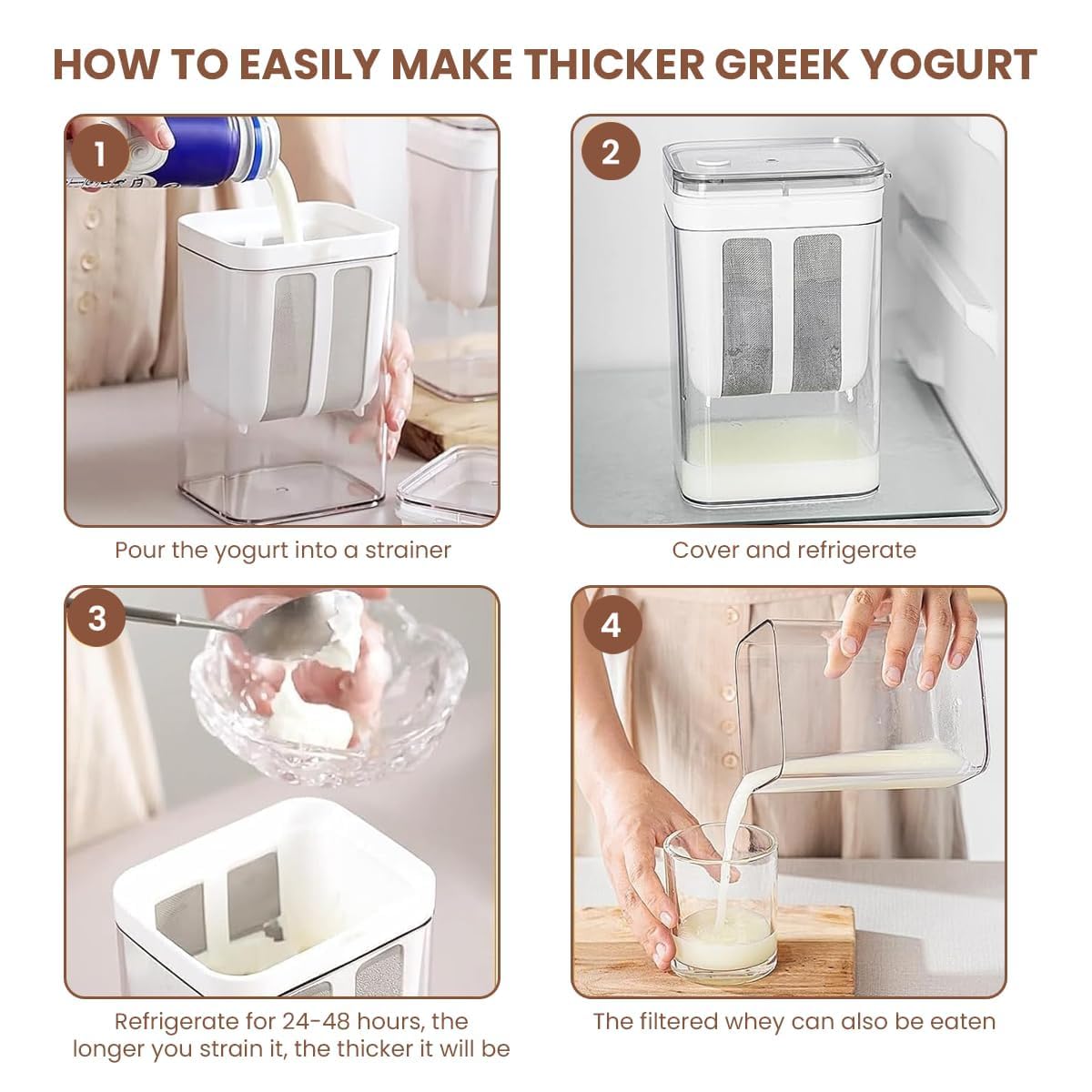 HOW TO EASILY MAKE THICKER GREEK YOGURT

1

Pour the yogurt into a strainer

2

Cover and refrigerate

3

Refrigerate for 24-48 hours, the longer you strain it, the thicker it will be

4

The filtered whey can also be eaten